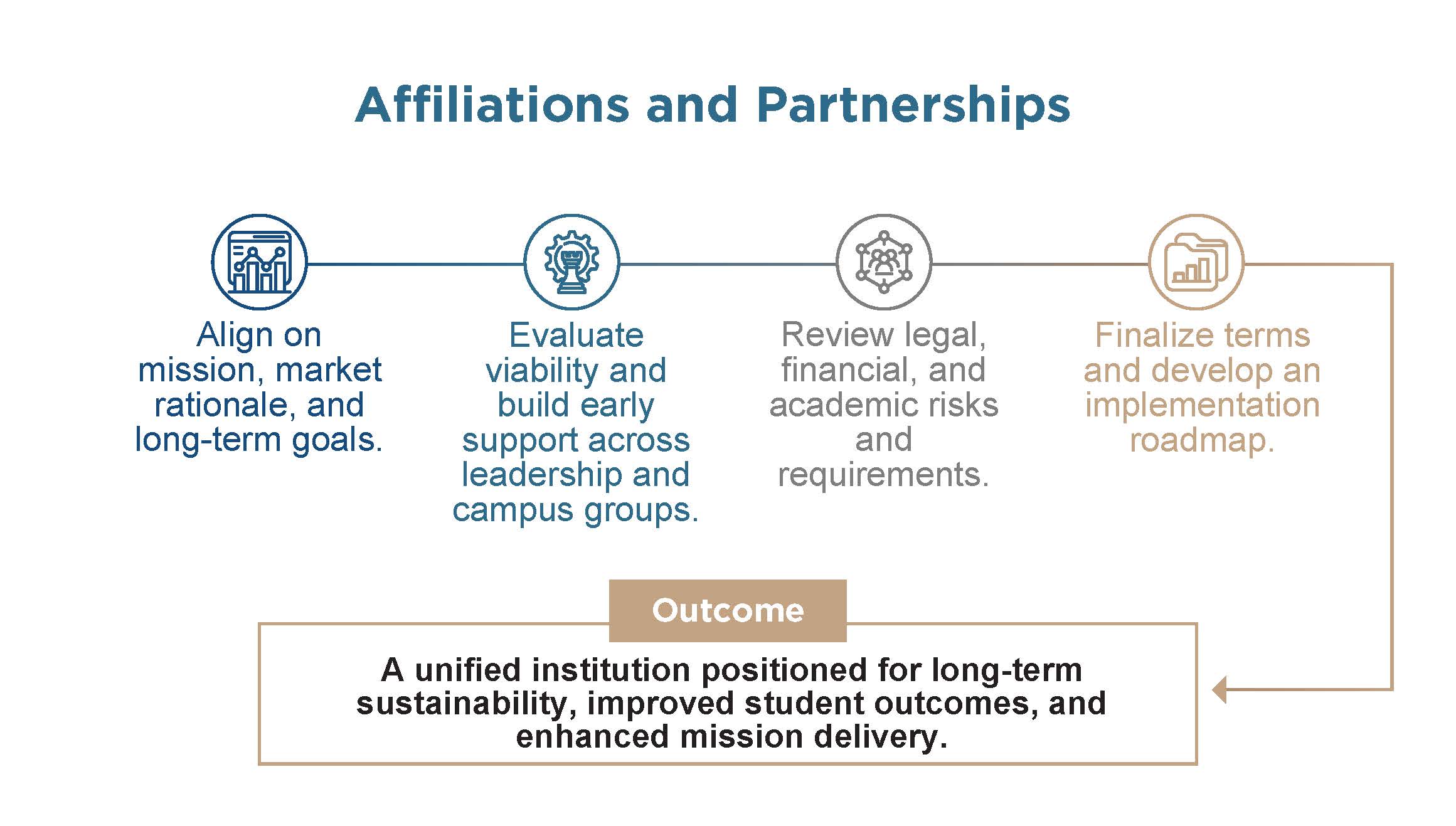 Affiliations and Partnerships

Align on mission, market rationale, and long-term goals.

Evaluate viability and build early support across leadership and campus groups.

Review legal, financial, and academic risks and requirements.

Finalize terms and develop an implementation roadmap.

Outcome

A unified institution positioned for long-term sustainability, improved student outcomes, and enhanced mission delivery.